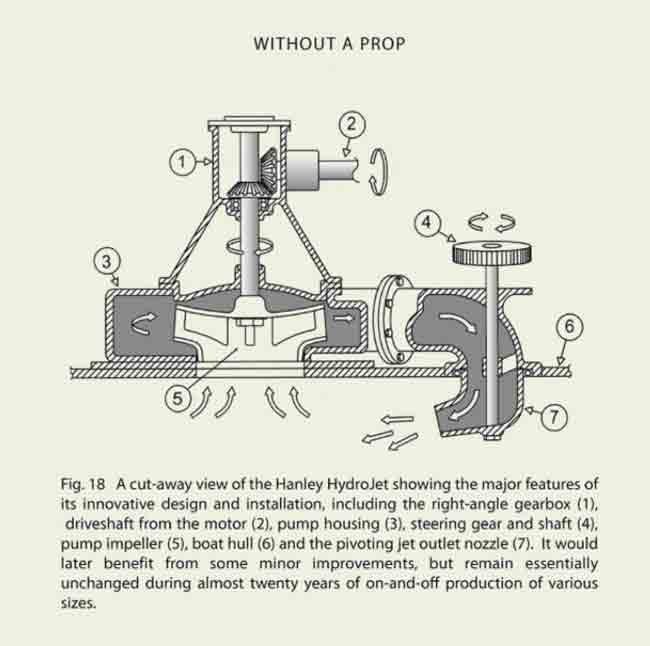 WITHOUT A PROP

1

2

3

4

5

6

7

Fig. 18 A cut-away view of the Hanley HydroJet showing the major features of its innovative design and installation, including the right-angle gearbox (1), driveshaft from the motor (2), pump housing (3), steering gear and shaft (4), pump impeller (5), boat hull (6) and the pivoting jet outlet nozzle (7). It would later benefit from some minor improvements, but remain essentially unchanged during almost twenty years of on-and-off production of various sizes.