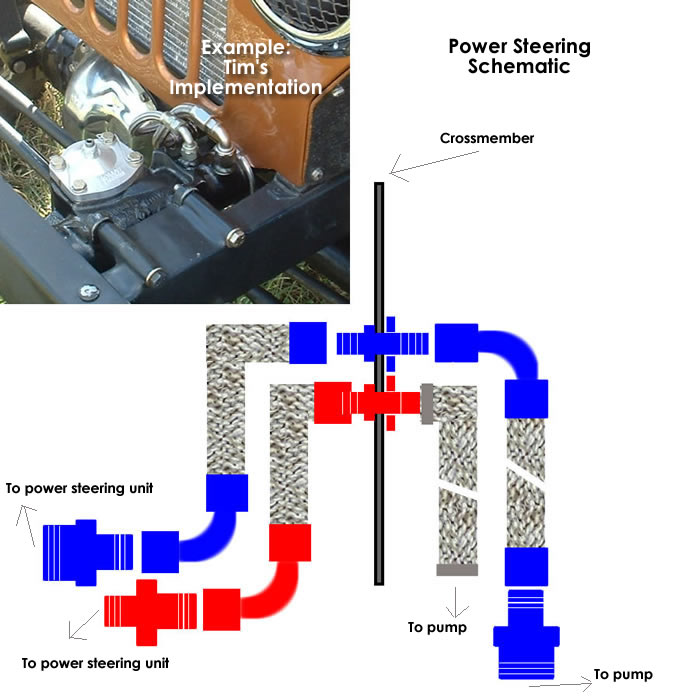 Example: Tim's Implementation

Power Steering Schematic

Crossmember

To power steering unit

To power steering unit

To pump

To pump